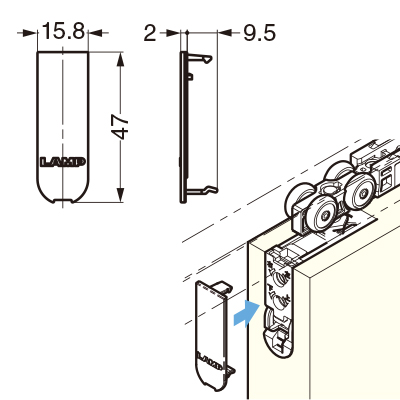 15.8

2

9.5

47

LAMP

LAMP